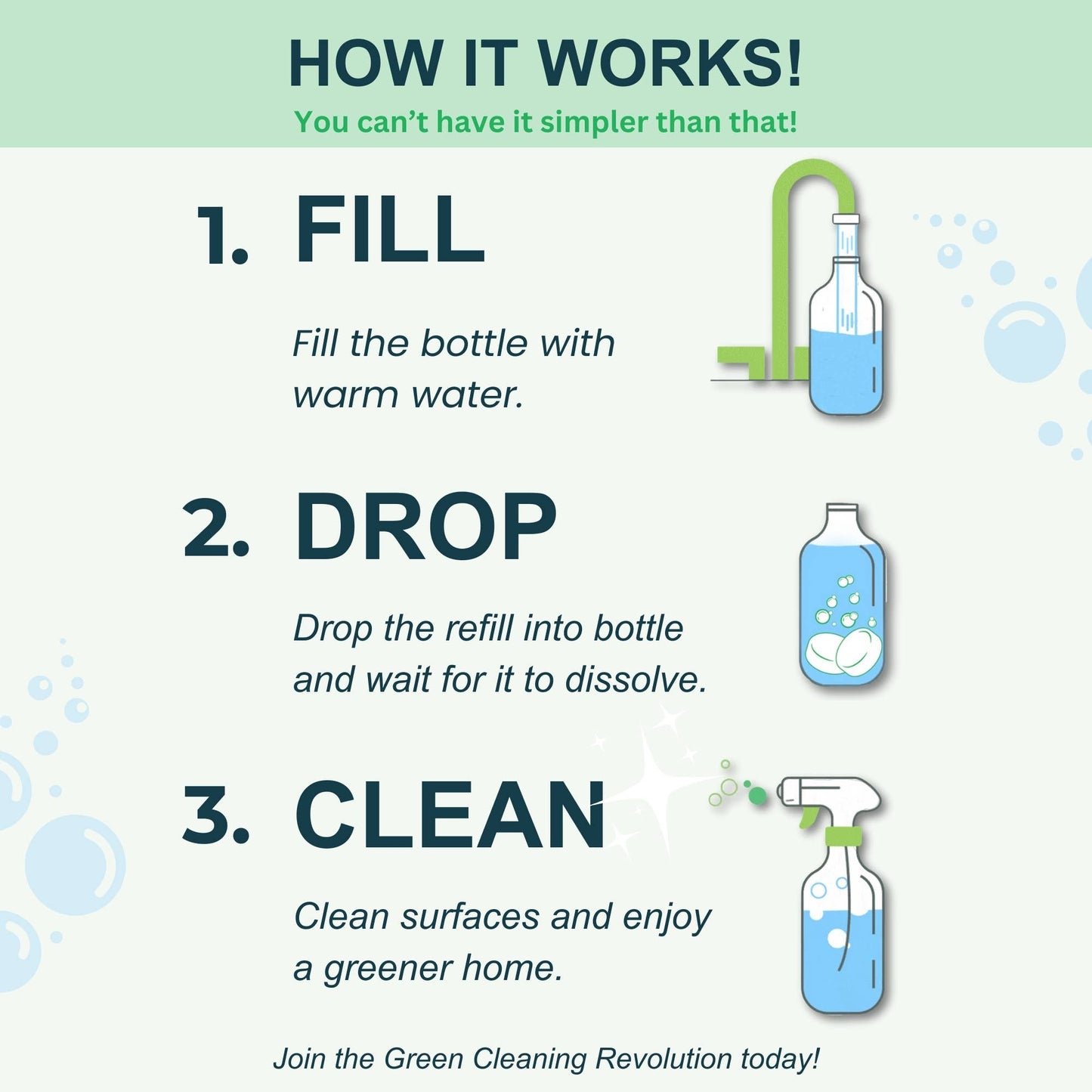 HOW IT WORKS!
You can't have it simpler than that!

1. FILL

Fill the bottle with warm water.

2. DROP

Drop the refill into bottle and wait for it to dissolve.

3. CLEAN

Clean surfaces and enjoy a greener home.

Join the Green Cleaning Revolution today!